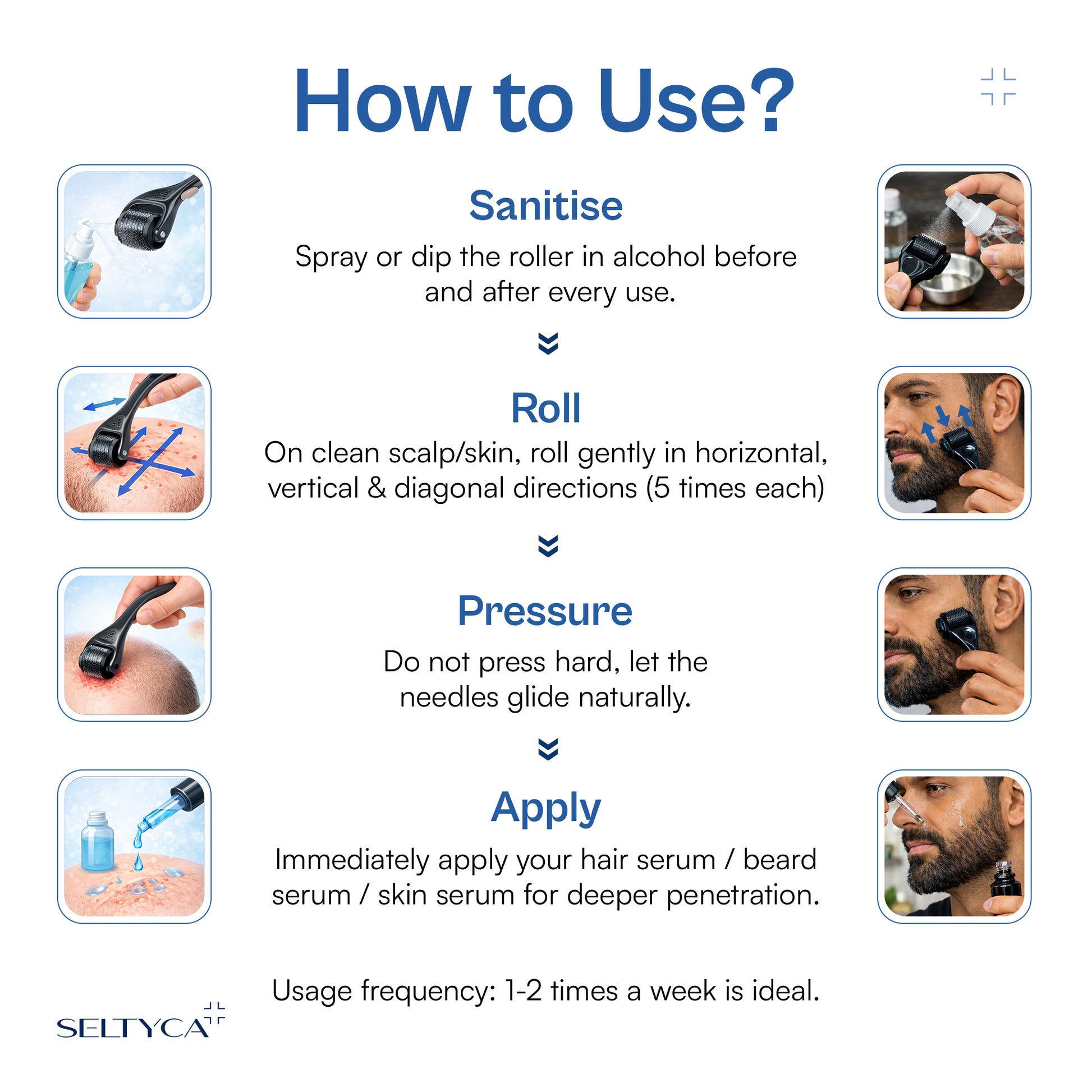 How to Use?

Sanitise

Spray or dip the roller in alcohol before and after every use.

Roll

On clean scalp/skin, roll gently in horizontal, vertical & diagonal directions (5 times each)

Pressure

Do not press hard, let the needles glide naturally.

Apply

Immediately apply your hair serum / beard serum / skin serum for deeper penetration.

Usage frequency: 1-2 times a week is ideal.

SELTYCA