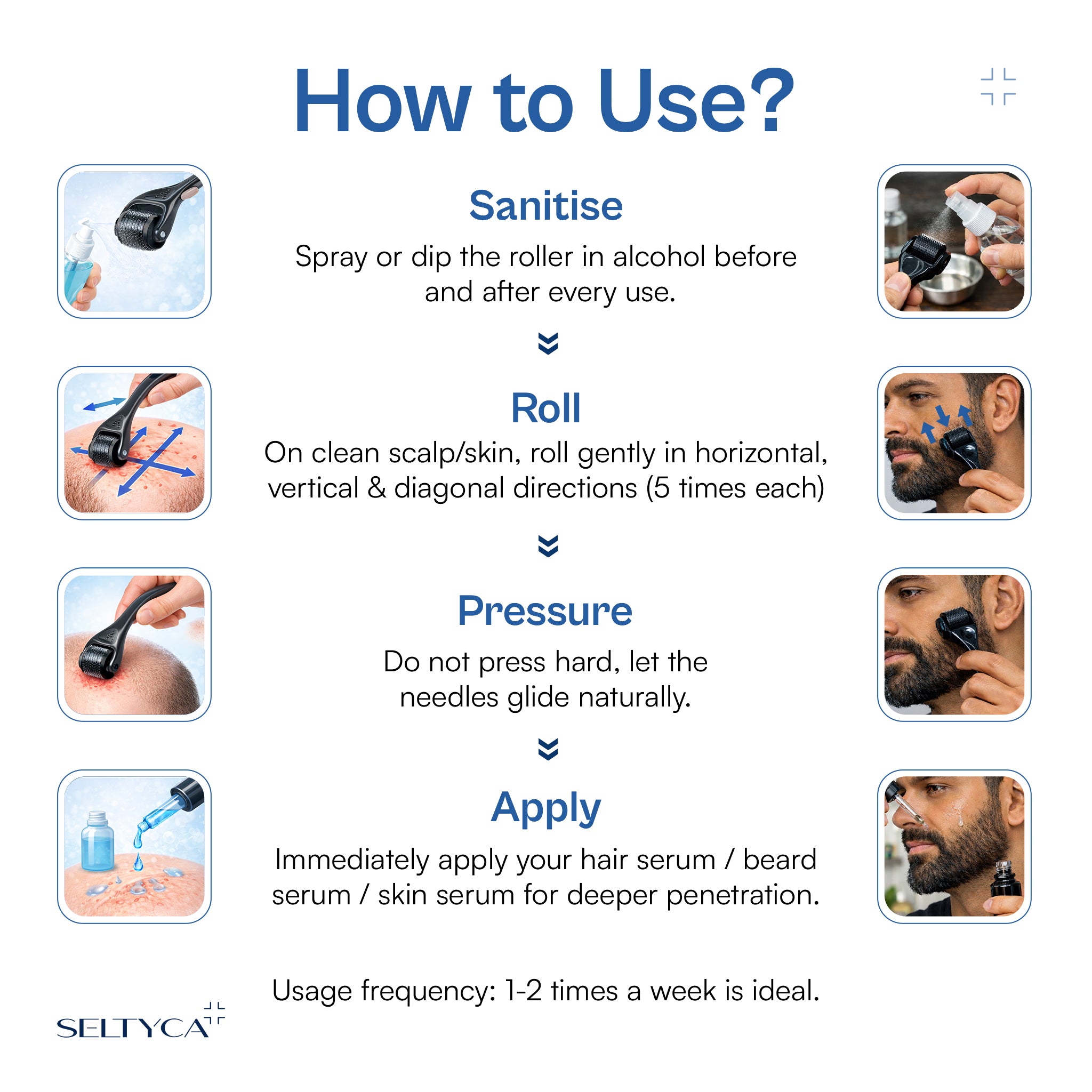 How to Use?

Sanitise

Spray or dip the roller in alcohol before and after every use.

Roll

On clean scalp/skin, roll gently in horizontal, vertical & diagonal directions (5 times each)

Pressure

Do not press hard, let the needles glide naturally.

Apply

Immediately apply your hair serum / beard serum / skin serum for deeper penetration.

Usage frequency: 1-2 times a week is ideal.

SELTYCA