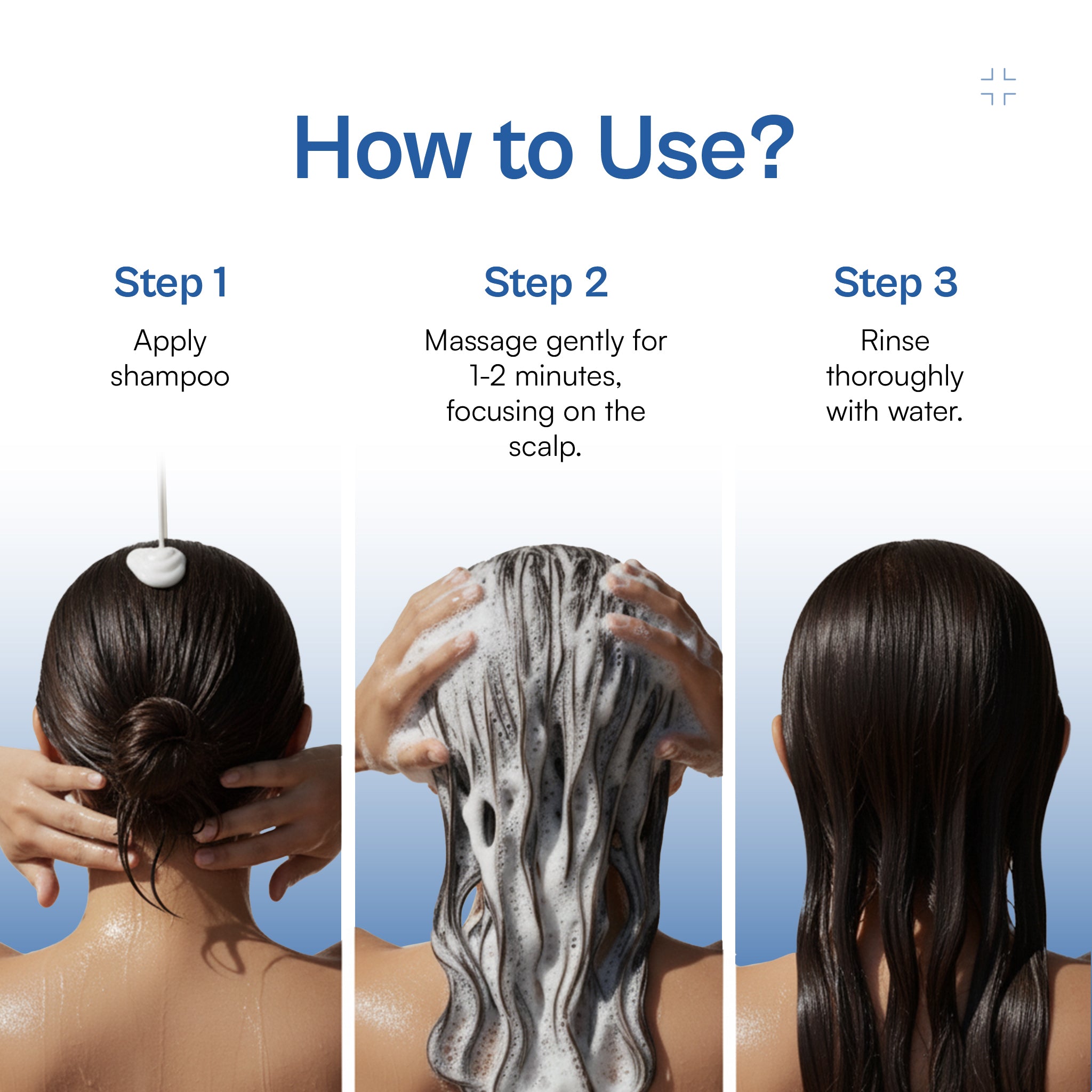 How to Use?

Step 1

Apply shampoo

Step 2

Massage gently for 1-2 minutes, focusing on the scalp.

Step 3

Rinse thoroughly with water.