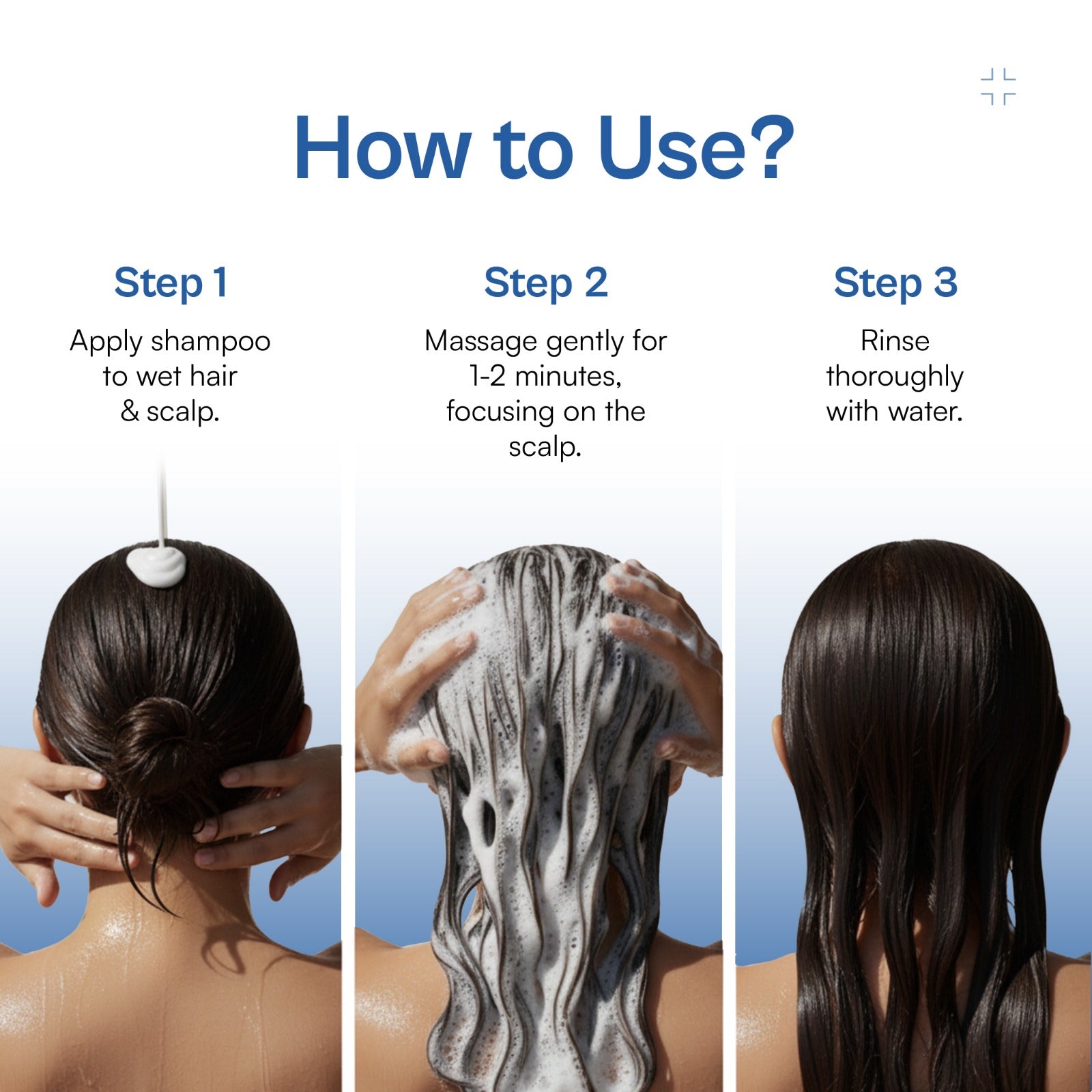 How to Use?

Step 1

Apply shampoo to wet hair & scalp.

Step 2

Massage gently for 1-2 minutes, focusing on the scalp.

Step 3

Rinse thoroughly with water.